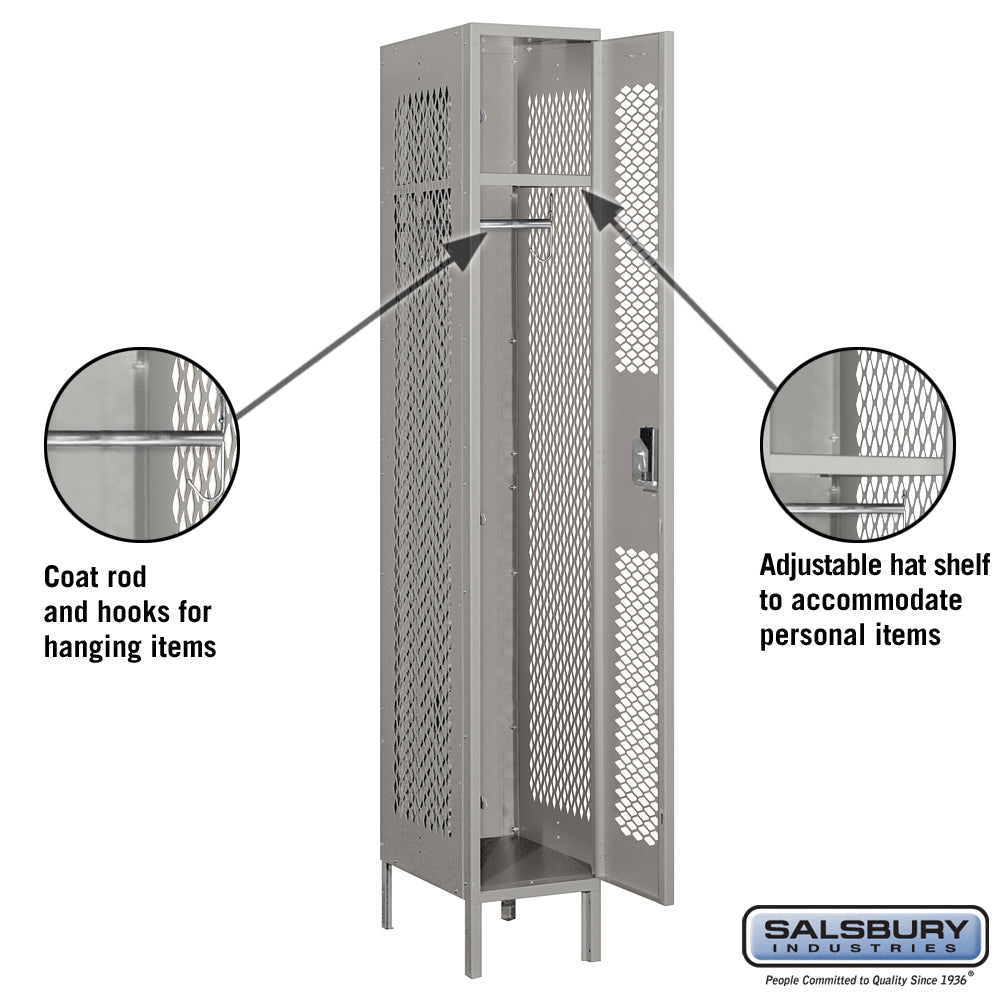 Coat rod and hooks for hanging items

Adjustable hat shelf to accommodate personal items

SALSBURY INDUSTRIES
People Committed to Quality Since 1936®