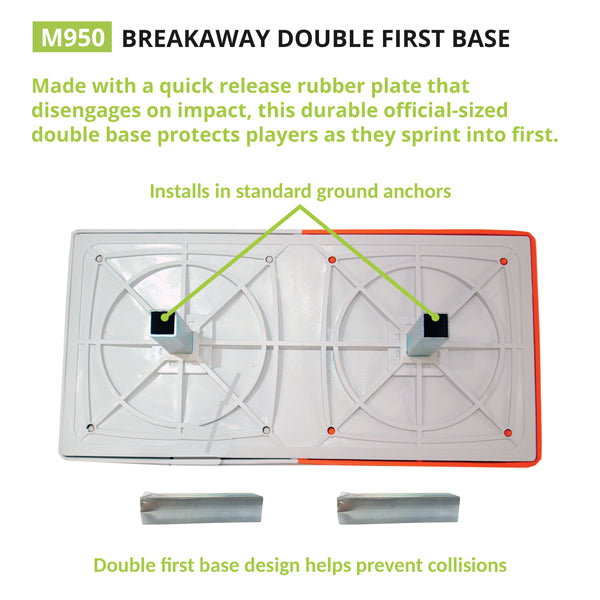 M950 BREAKAWAY DOUBLE FIRST BASE

Made with a quick release rubber plate that disengages on impact, this durable official-sized double base protects players as they sprint into first.

Installs in standard ground anchors

Double first base design helps prevent collisions