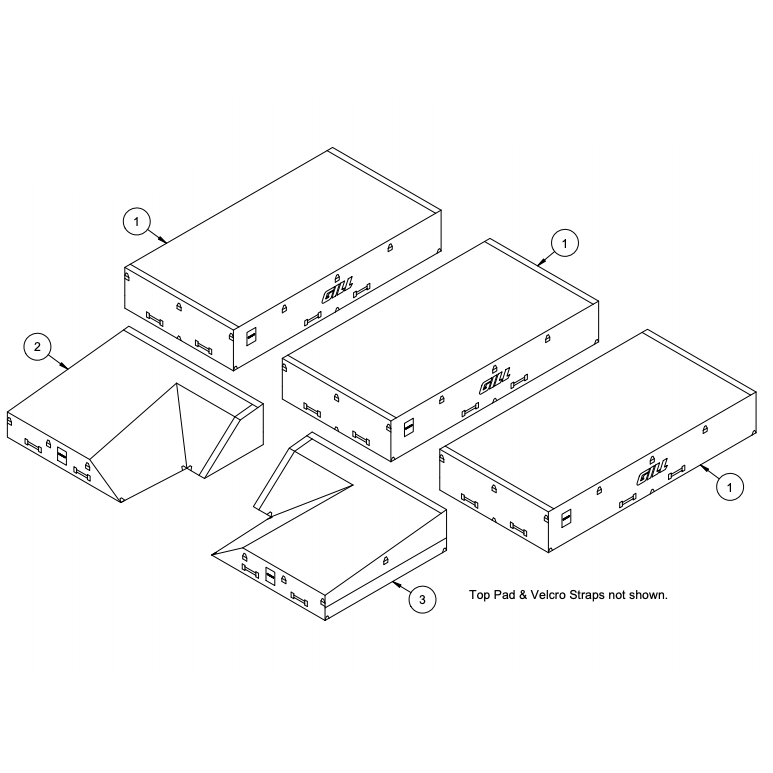 1

GILL

1

2

GILL

GILL

1

3

Top Pad & Velcro Straps not shown.